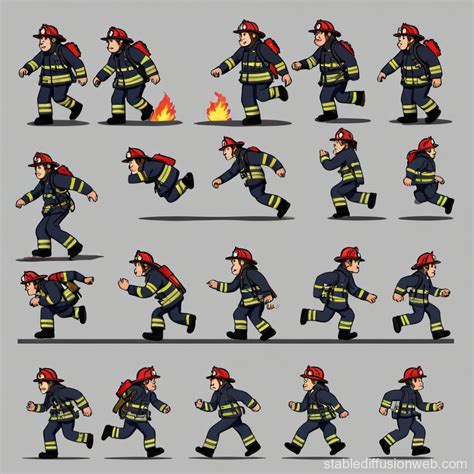 stablediffusionweb.com