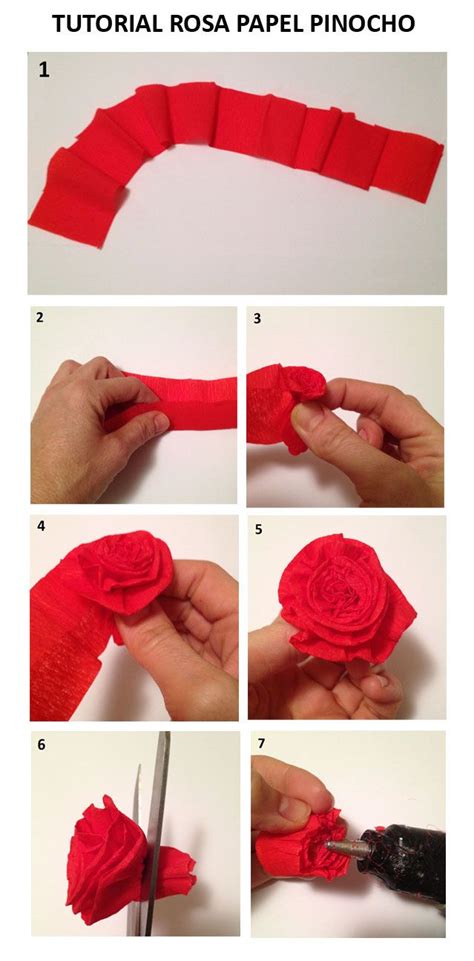 TUTORIAL ROSA PAPEL PINOCHO

1

2

3

4

5

6

7