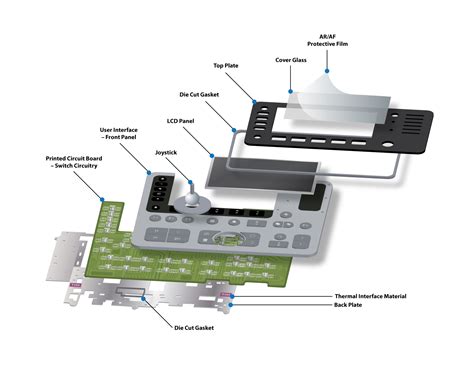 AR/AF
Protective Film

Cover Glass

Top Plate

Die Cut Gasket

LCD Panel

User Interface
– Front Panel

Joystick

Printed Circuit Board
– Switch Circuitry

Thermal Interface Material

Back Plate

Die Cut Gasket