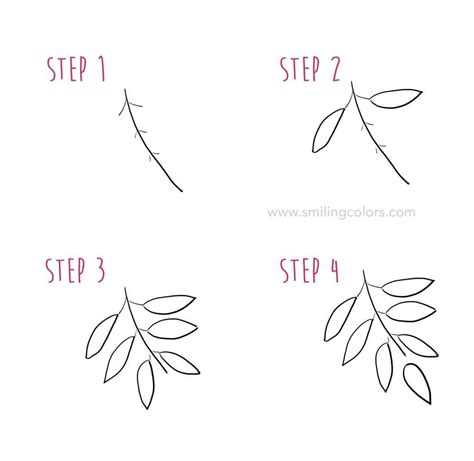 STEP 1

STEP 2

www.smilingcolors.com

STEP 3

STEP 4