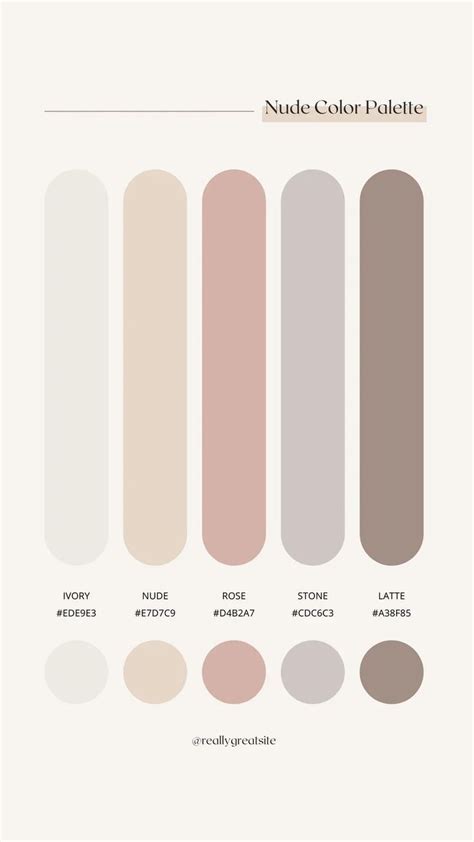 Nude Color Palette

IVORY
#EDE9E3

NUDE
#E7D7C9

ROSE
#D4B2A7

STONE
#CDC6C3

LATTE
#A38F85

@reallygreatsite