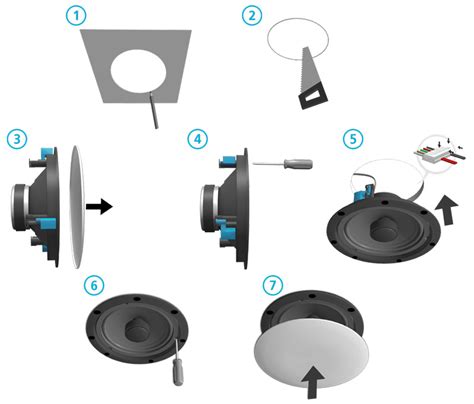 1
2
3
4
5
6
7