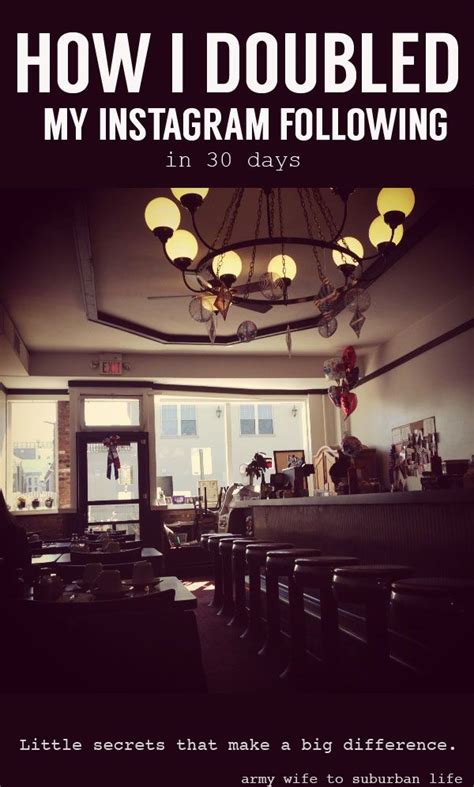 HOW I DOUBLED
MY INSTAGRAM FOLLOWING
in 30 days

EXIT

Little secrets that make a big difference.

army wife to suburban life