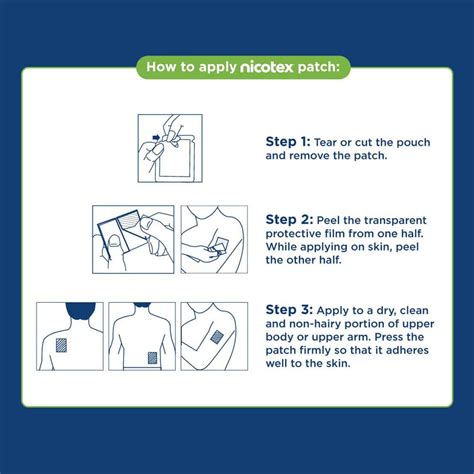 How to apply nicotex patch:

Step 1: Tear or cut the pouch and remove the patch.

Step 2: Peel the transparent protective film from one half. While applying on skin, peel the other half.

Step 3: Apply to a dry, clean and non-hairy portion of upper body or upper arm. Press the patch firmly so that it adheres well to the skin.