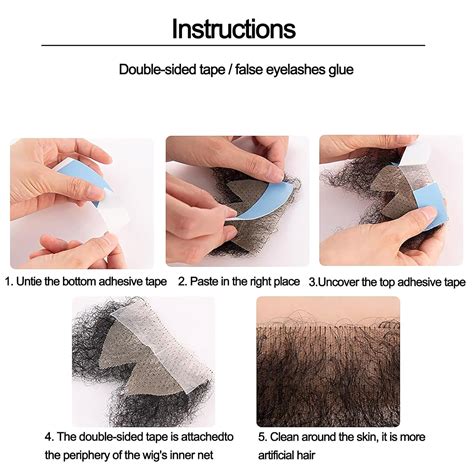 Instructions

Double-sided tape / false eyelashes glue

1. Untie the bottom adhesive tape

2. Paste in the right place

3.Uncover the top adhesive tape

4. The double-sided tape is attachedto the periphery of the wig's inner net

5. Clean around the skin, it is more artificial hair