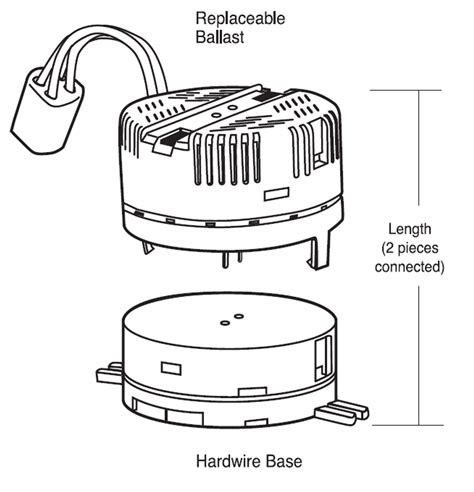 Replaceable Ballast

Length (2 pieces connected)

Hardwire Base