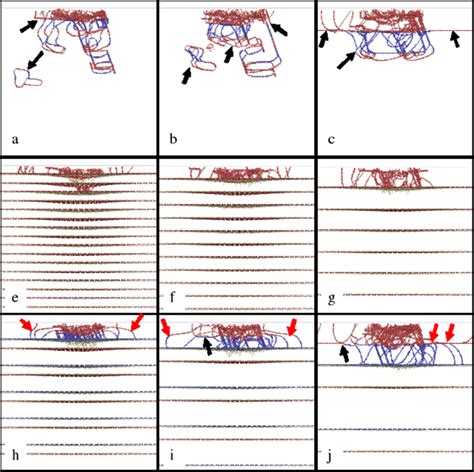 a

b

c

e

f

g

h

i

j