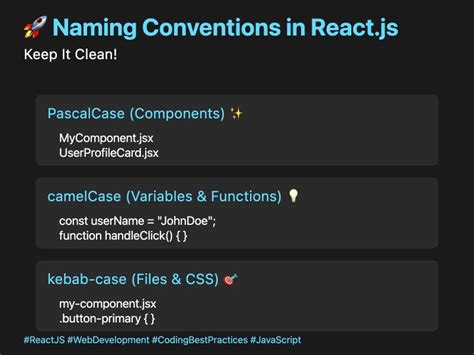 🚀 Naming Conventions in React.js

Keep It Clean!

PascalCase (Components) ✨

MyComponent.jsx
UserProfileCard.jsx

camelCase (Variables & Functions) 💡

const userName = "JohnDoe";
function handleClick() { }

kebab-case (Files & CSS) 🎯

my-component.jsx
.button-primary { }

#ReactJS #WebDevelopment #CodingBestPractices #JavaScript