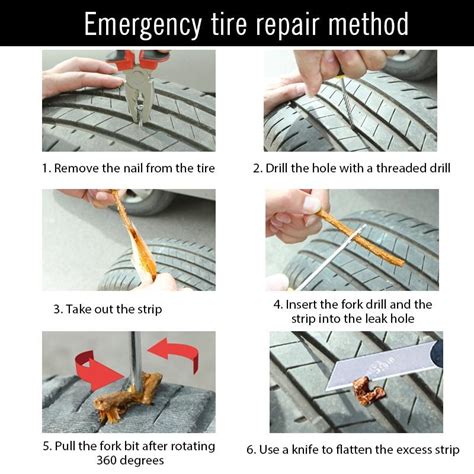 Emergency tire repair method

1. Remove the nail from the tire

2. Drill the hole with a threaded drill

3. Take out the strip

4. Insert the fork drill and the strip into the leak hole

5. Pull the fork bit after rotating 360 degrees

6. Use a knife to flatten the excess strip