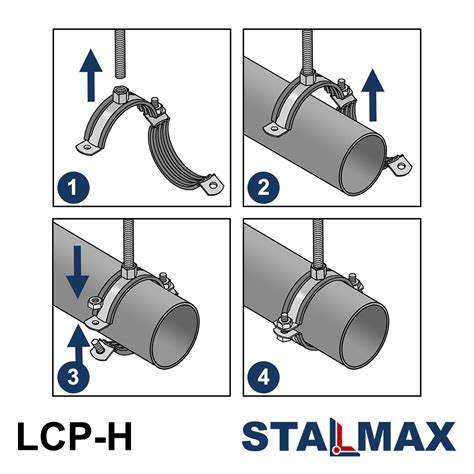 1

2

3

4

LCP-H

STALMAX