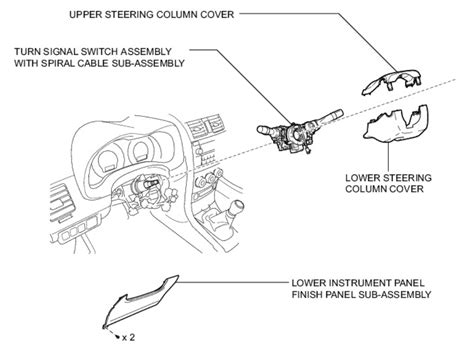 UPPER STEERING COLUMN COVER

TURN SIGNAL SWITCH ASSEMBLY WITH SPIRAL CABLE SUB-ASSEMBLY

LOWER STEERING COLUMN COVER

LOWER INSTRUMENT PANEL FINISH PANEL SUB-ASSEMBLY

x 2