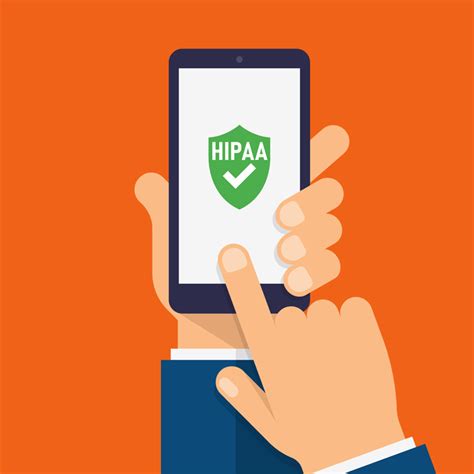 HIPAA