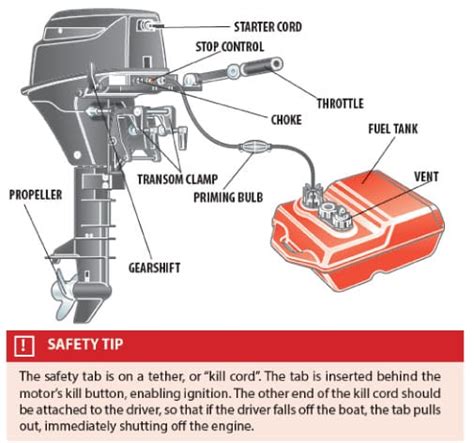 STARTER CORD
STOP CONTROL
THROTTLE
CHOKE
FUEL TANK
VENT
TRANSOM CLAMP
PRIMING BULB
PROPELLER
GEARSHIFT

! SAFETY TIP

The safety tab is on a tether, or "kill cord". The tab is inserted behind the motor's kill button, enabling ignition. The other end of the kill cord should be attached to the driver, so that if the driver falls off the boat, the tab pulls out, immediately shutting off the engine.