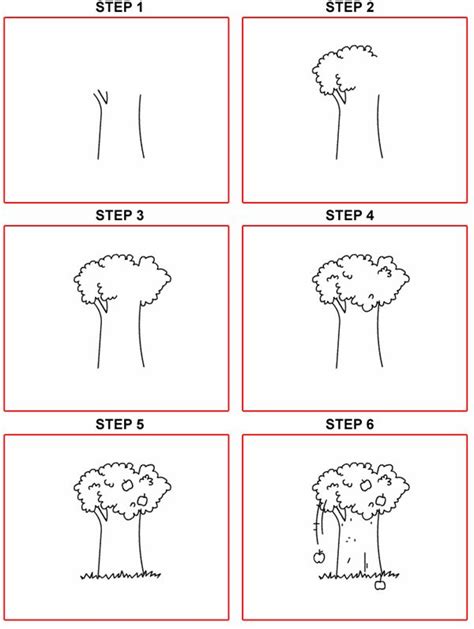 STEP 1

STEP 2

STEP 3

STEP 4

STEP 5

STEP 6