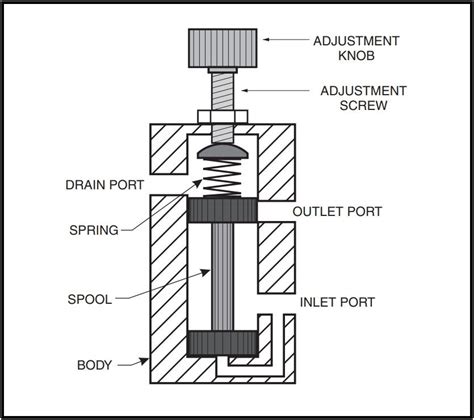 ADJUSTMENT KNOB

ADJUSTMENT SCREW

DRAIN PORT

OUTLET PORT

SPRING

SPOOL

INLET PORT

BODY