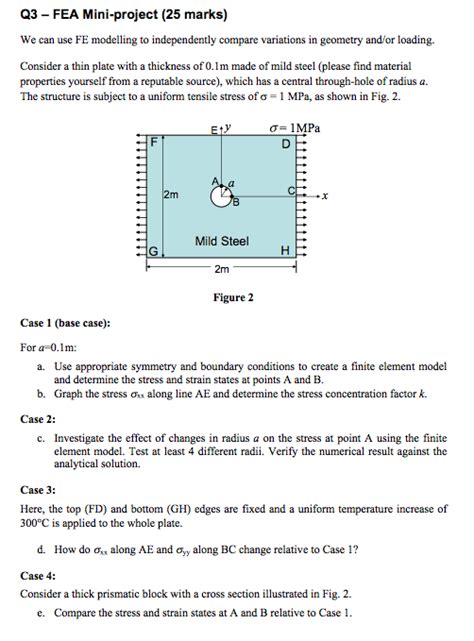 Q3 – FEA Mini-project (25 marks)

We can use FE modelling to independently compare variations in geometry and/or loading.

Consider a thin plate with a thickness of 0.1m made of mild steel (please find material properties yourself from a reputable source), which has a central through-hole of radius $a$. The structure is subject to a uniform tensile stress of $\sigma = 1$ MPa, as shown in Fig. 2.

E $y$ $\sigma = 1$MPa
F D
A $a$
2m
B C $x$
Mild Steel
G H
2m

Figure 2

Case 1 (base case):

For $a$=0.1m:

a. Use appropriate symmetry and boundary conditions to create a finite element model and determine the stress and strain states at points A and B.
b. Graph the stress $\sigma_{xx}$ along line AE and determine the stress concentration factor $k$.

Case 2:

c. Investigate the effect of changes in radius $a$ on the stress at point A using the finite element model. Test at least 4 different radii. Verify the numerical result against the analytical solution.

Case 3:

Here, the top (FD) and bottom (GH) edges are fixed and a uniform temperature increase of 300°C is applied to the whole plate.

d. How do $\sigma_{xx}$ along AE and $\sigma_{yy}$ along BC change relative to Case 1?

Case 4:

Consider a thick prismatic block with a cross section illustrated in Fig. 2.

e. Compare the stress and strain states at A and B relative to Case 1.