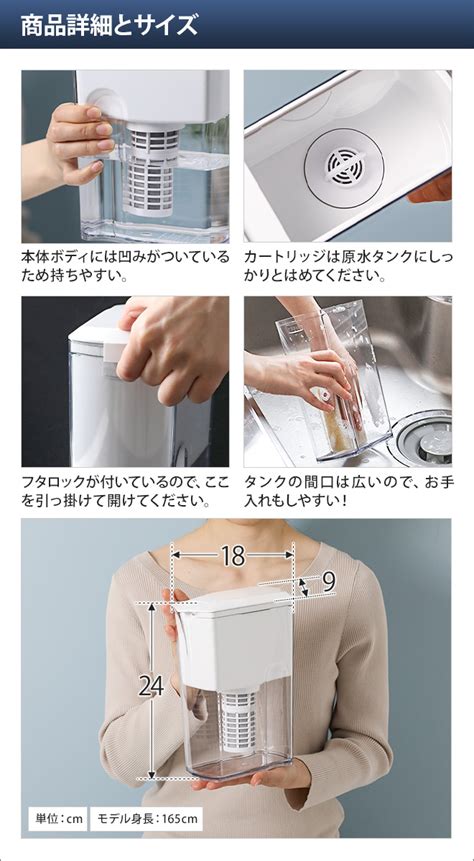 商品詳細とサイズ

本体ボディには凹みがついているため持ちやすい。

カートリッジは原水タンクにしっかりとはめてください。

フタロックが付いているので、ここを引っ掛けて開けてください。

タンクの間口は広いので、お手入れもしやすい！

18

9

24

単位：cm

モデル身長：165cm