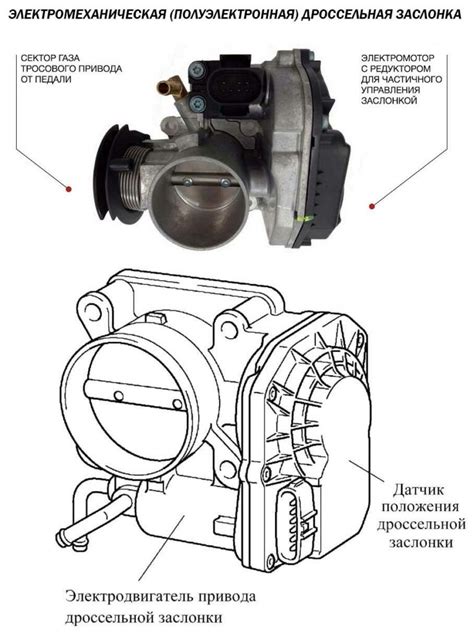 ЭЛЕКТРОМЕХАНИЧЕСКАЯ (ПОЛУЭЛЕКТРОННАЯ) ДРОССЕЛЬНАЯ ЗАСЛОНКА

СЕКТОР ГАЗА ТРОСОВОГО ПРИВОДА ОТ ПЕДАЛИ

ЭЛЕКТРОМОТОР С РЕДУКТОРОМ ДЛЯ ЧАСТИЧНОГО УПРАВЛЕНИЯ ЗАСЛОНКОЙ

Датчик положения дроссельной заслонки

Электродвигатель привода дроссельной заслонки