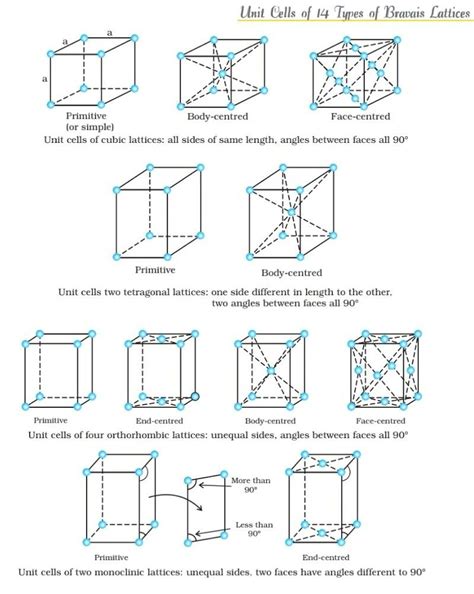 Unit Cells of 14 Types of Bravais Lattices

a
a
a

Primitive (or simple)

Body-centred

Face-centred

Unit cells of cubic lattices: all sides of same length, angles between faces all 90°

Primitive

Body-centred

Unit cells two tetragonal lattices: one side different in length to the other, two angles between faces all 90°

Primitive

End-centred

Body-centred

Face-centred

Unit cells of four orthorhombic lattices: unequal sides, angles between faces all 90°

More than 90°

Less than 90°

Primitive

End-centred

Unit cells of two monoclinic lattices: unequal sides, two faces have angles different to 90°