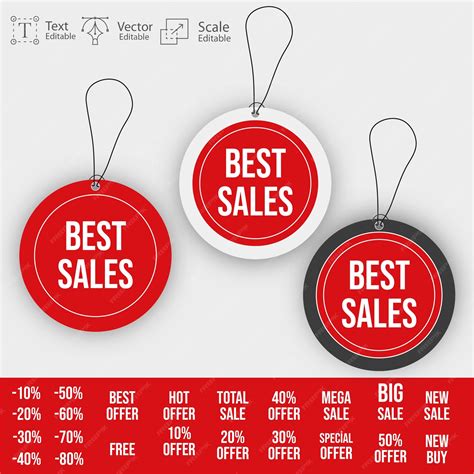 Text Editable Vector Editable Scale Editable

BEST SALES

BEST SALES

BEST SALES

-10% -50%
-20% -60%
-30% -70%
-40% -80%

BEST OFFER

HOT OFFER

TOTAL SALE

40% OFFER

MEGA SALE

BIG SALE

NEW SALE

FREE

10% OFFER

20% OFFER

30% OFFER

SPECIAL OFFER

50% OFFER

NEW BUY