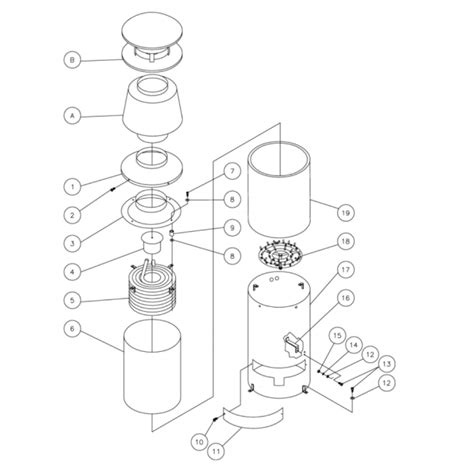 B
A
1
2
3
4
5
6
7
8
9
8
19
18
17
16
15
14
12
13
12
10
11