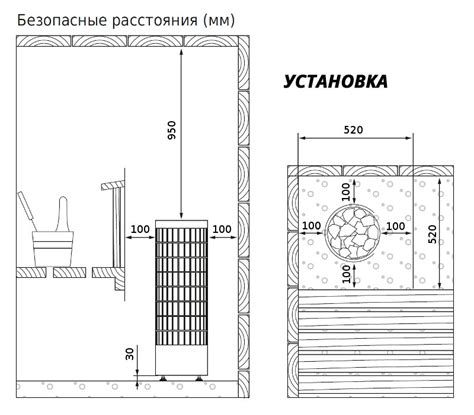 Безопасные расстояния (мм)

950

100

100

30

УСТАНОВКА

520

100

100

100

100

520