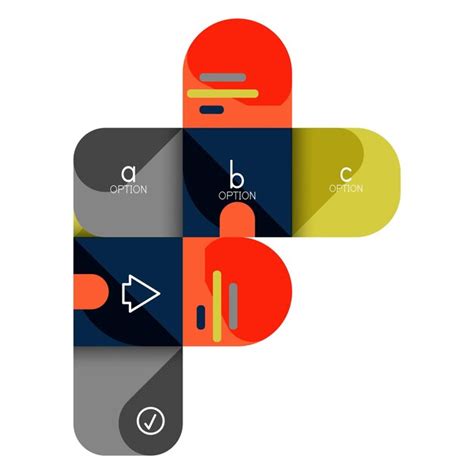 a
OPTION

b
OPTION

c
OPTION