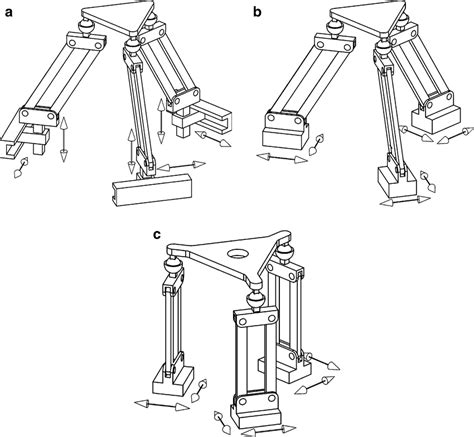 a

b

c