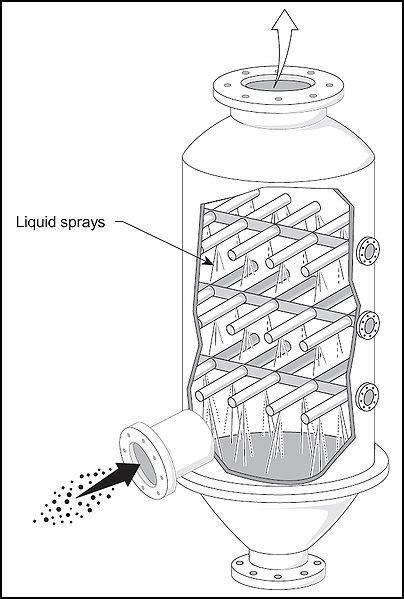 Liquid sprays