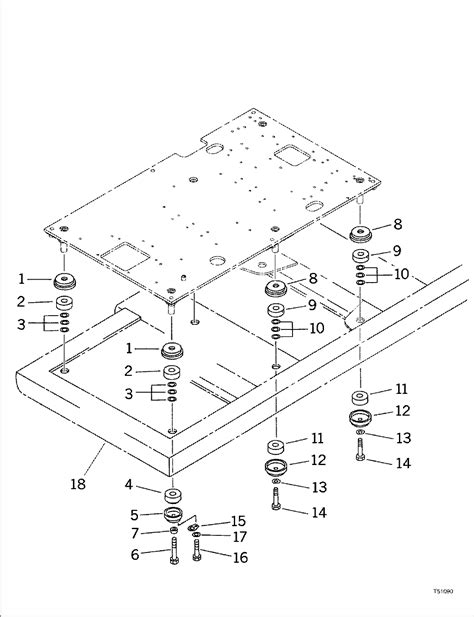 8
9
10
1
2
3
8
9
10
1
2
3
11
12
13
14
11
12
13
14
18
4
5
7
6
15
17
16
T51090