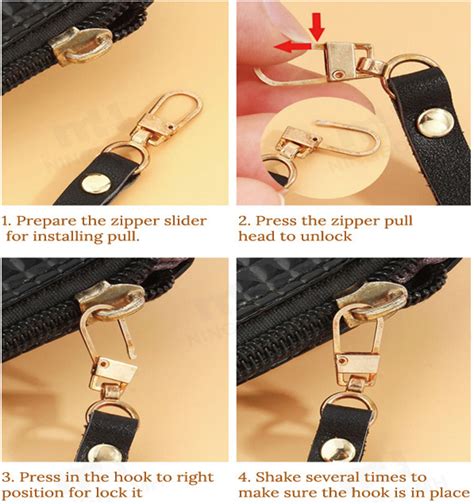 1. Prepare the zipper slider for installing pull.

2. Press the zipper pull head to unlock

3. Press in the hook to right position for lock it

4. Shake several times to make sure the hook is in place