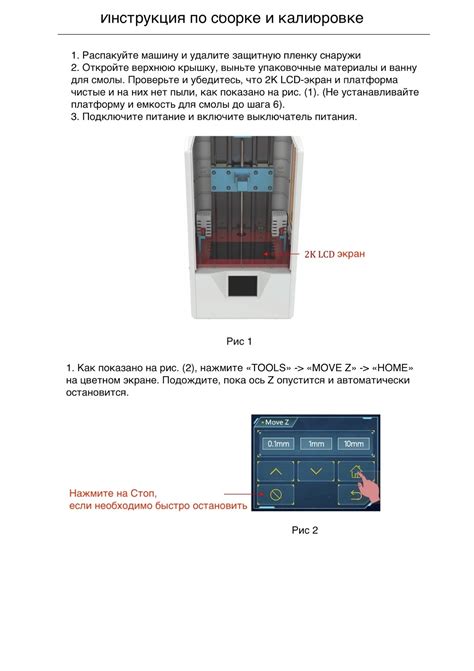 Инструкция по сборке и калибровке

1. Распакуйте машину и удалите защитную пленку снаружи
2. Откройте верхнюю крышку, выньте упаковочные материалы и ванну для смолы. Проверьте и убедитесь, что 2K LCD-экран и платформа чистые и на них нет пыли, как показано на рис. (1). (Не устанавливайте платформу и емкость для смолы до шага 6).
3. Подключите питание и включите выключатель питания.

2K LCD экран

Рис 1

1. Как показано на рис. (2), нажмите «TOOLS» -> «MOVE Z» -> «HOME» на цветном экране. Подождите, пока ось Z опустится и автоматически остановится.

Move Z

0.1mm

1mm

10mm

Нажмите на Стоп, если необходимо быстро остановить

Рис 2