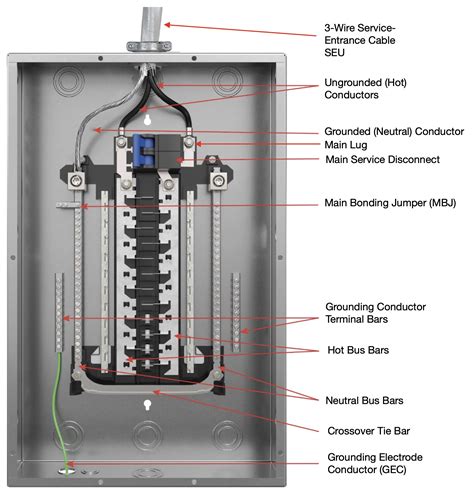 3-Wire Service-Entrance Cable SEU

Ungrounded (Hot) Conductors

Grounded (Neutral) Conductor

Main Lug

Main Service Disconnect

Main Bonding Jumper (MBJ)

Grounding Conductor Terminal Bars

Hot Bus Bars

Neutral Bus Bars

Crossover Tie Bar

Grounding Electrode Conductor (GEC)