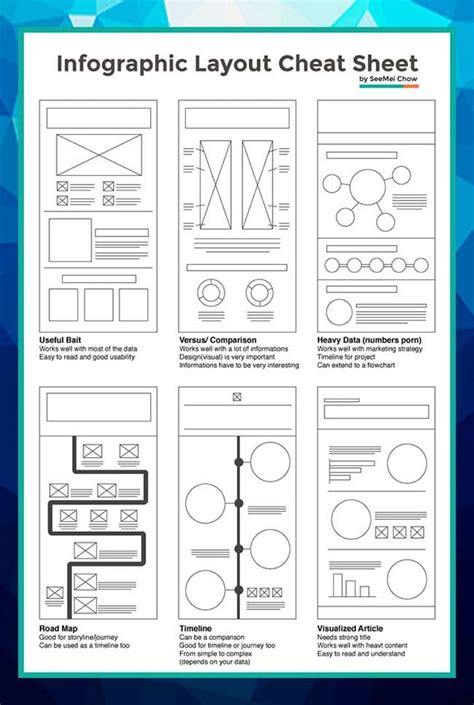 Infographic Layout Cheat Sheet
by SeeMei Chow

Useful Bait
Works well with most of the data
Easy to read and good usability

Versus/ Comparison
Works well with a lot of informations
Design(visual) is very important
Informations have to be very interesting

Heavy Data (numbers porn)
Works well with marketing strategy
Timeline for project
Can extend to a flowchart

Road Map
Good for storyline/journey
Can be used as a timeline too

Timeline
Can be a comparison
Good for timeline or journey too
From simple to complex
(depends on your data)

Visualized Article
Needs strong title
Works well with heavt content
Easy to read and understand