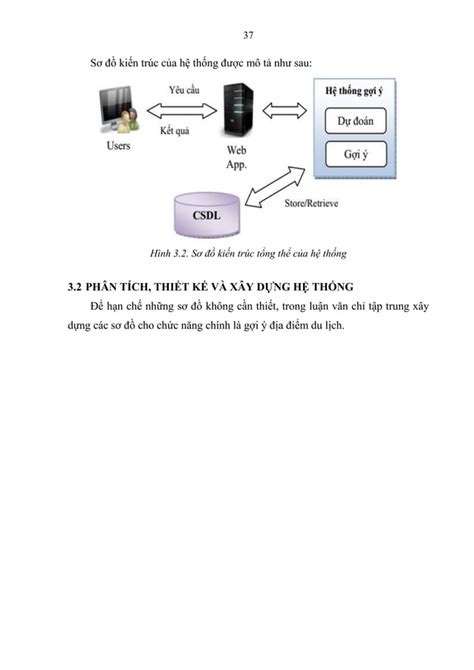 37

Sơ đồ kiến trúc của hệ thống được mô tả như sau:

Yêu cầu

Kết quả

Users

Web App.

Hệ thống gợi ý

Dự đoán

Gợi ý

Store/Retrieve

CSDL

Hình 3.2. Sơ đồ kiến trúc tổng thể của hệ thống

3.2 PHÂN TÍCH, THIẾT KẾ VÀ XÂY DỰNG HỆ THỐNG

Để hạn chế những sơ đồ không cần thiết, trong luận văn chỉ tập trung xây dựng các sơ đồ cho chức năng chính là gợi ý địa điểm du lịch.