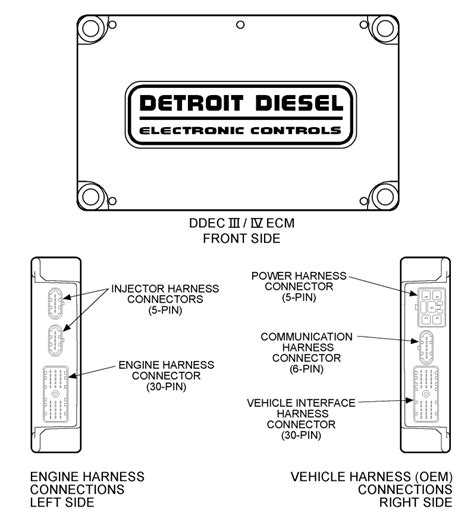 DETROIT DIESEL
ELECTRONIC CONTROLS

DDEC III / IV ECM
FRONT SIDE

INJECTOR HARNESS CONNECTORS (5-PIN)

ENGINE HARNESS CONNECTOR (30-PIN)

POWER HARNESS CONNECTOR (5-PIN)

COMMUNICATION HARNESS CONNECTOR (6-PIN)

VEHICLE INTERFACE HARNESS CONNECTOR (30-PIN)

ENGINE HARNESS CONNECTIONS LEFT SIDE

VEHICLE HARNESS (OEM) CONNECTIONS RIGHT SIDE