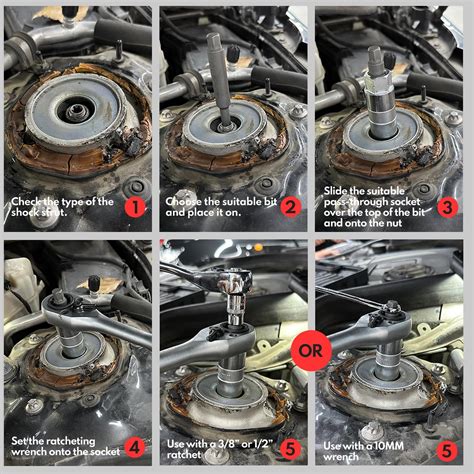 Check the type of the shock strut.

1

Choose the suitable bit and place it on.

2

Slide the suitable pass-through socket over the top of the bit and onto the nut

3

Set the ratcheting wrench onto the socket

4

Use with a 3/8" or 1/2" ratchet

5

OR

Use with a 10MM wrench

5