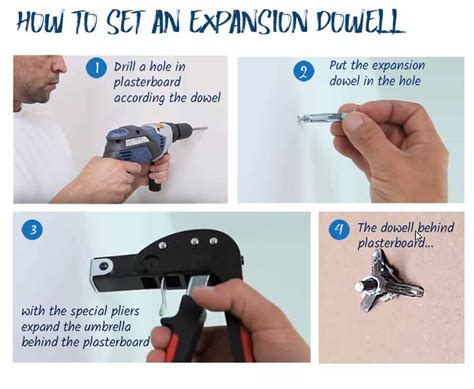 HOW TO SET AN EXPANSION DOWELL

1 Drill a hole in plasterboard according the dowel

2 Put the expansion dowel in the hole

3 with the special pliers expand the umbrella behind the plasterboard

4 The dowell behind plasterboard...