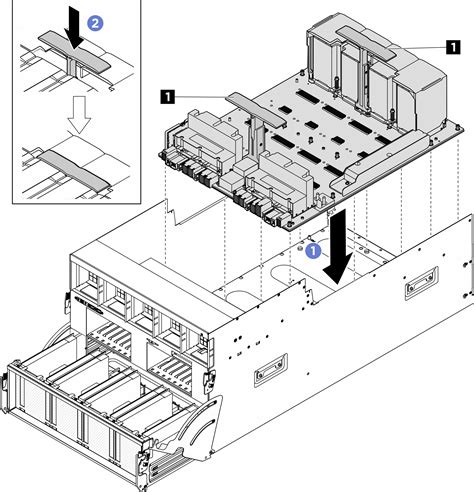 2
1
1
1