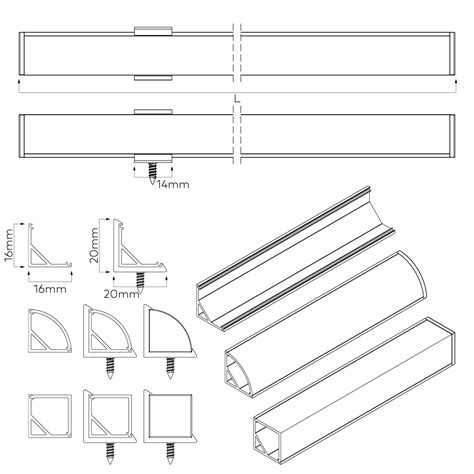 L

14mm

16mm

16mm

20mm

20mm