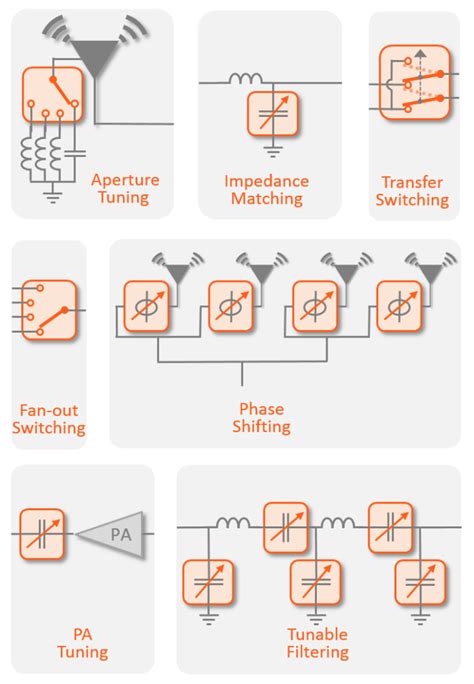 Aperture Tuning

Impedance Matching

Transfer Switching

Fan-out Switching

Phase Shifting

PA

PA Tuning

Tunable Filtering