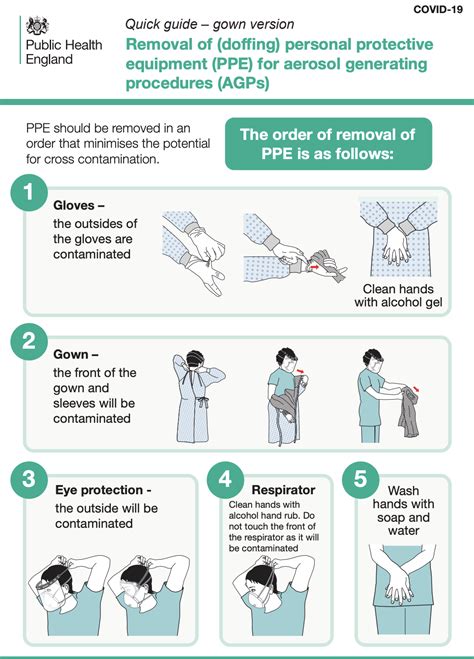 COVID-19

Public Health England

Quick guide – gown version

Removal of (doffing) personal protective equipment (PPE) for aerosol generating procedures (AGPs)

PPE should be removed in an order that minimises the potential for cross contamination.

The order of removal of PPE is as follows:

1

Gloves – the outsides of the gloves are contaminated

Clean hands with alcohol gel

2

Gown – the front of the gown and sleeves will be contaminated

3

Eye protection - the outside will be contaminated

4

Respirator

Clean hands with alcohol hand rub. Do not touch the front of the respirator as it will be contaminated

5

Wash hands with soap and water