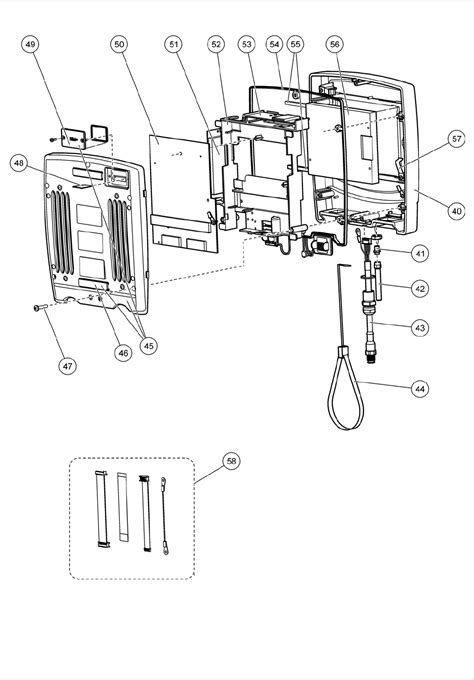 49
50
51
52
53
54
55
56
57
48
40
41
42
43
44
45
46
47
58