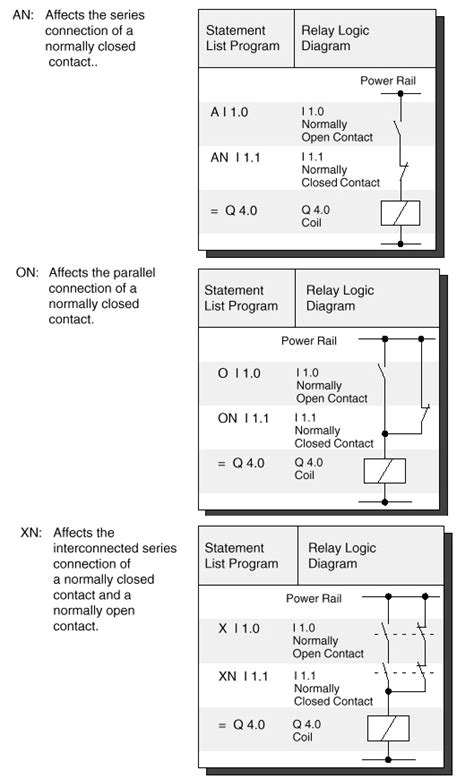 AN: Affects the series connection of a normally closed contact..

| Statement List Program | Relay Logic Diagram |
|---|---|
| | Power Rail |
| A I 1.0 | I 1.0 Normally Open Contact |
| AN I 1.1 | I 1.1 Normally Closed Contact |
| = Q 4.0 | Q 4.0 Coil |

ON: Affects the parallel connection of a normally closed contact.

| Statement List Program | Relay Logic Diagram |
|---|---|
| | Power Rail |
| O I 1.0 | I 1.0 Normally Open Contact |
| ON I 1.1 | I 1.1 Normally Closed Contact |
| = Q 4.0 | Q 4.0 Coil |

XN: Affects the interconnected series connection of a normally closed contact and a normally open contact.

| Statement List Program | Relay Logic Diagram |
|---|---|
| | Power Rail |
| X I 1.0 | I 1.0 Normally Open Contact |
| XN I 1.1 | I 1.1 Normally Closed Contact |
| = Q 4.0 | Q 4.0 Coil |