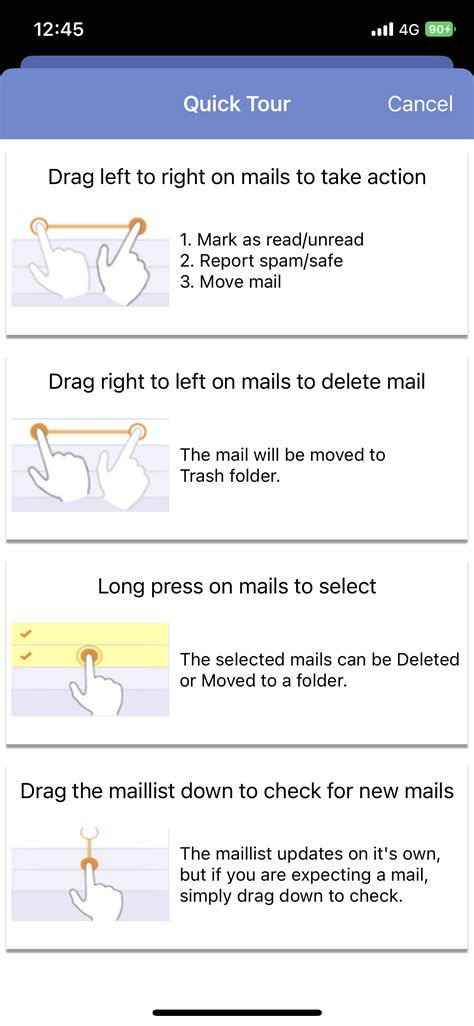 12:45 4G 90+

Quick Tour Cancel

Drag left to right on mails to take action

1. Mark as read/unread
2. Report spam/safe
3. Move mail

Drag right to left on mails to delete mail

The mail will be moved to Trash folder.

Long press on mails to select

The selected mails can be Deleted or Moved to a folder.

Drag the maillist down to check for new mails

The maillist updates on it's own, but if you are expecting a mail, simply drag down to check.