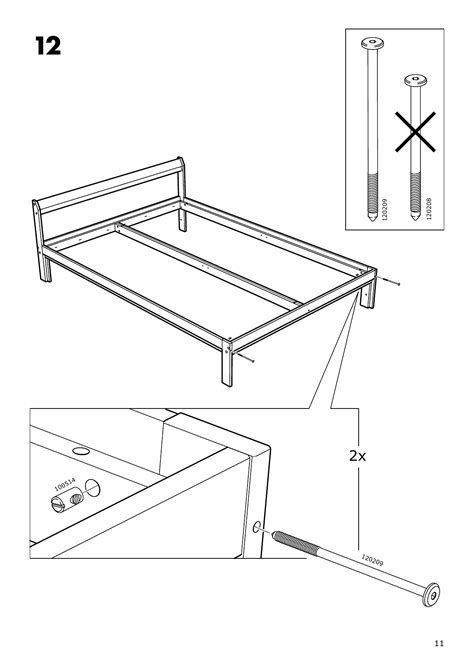 12

120209

120208

2x

100514

120209

11