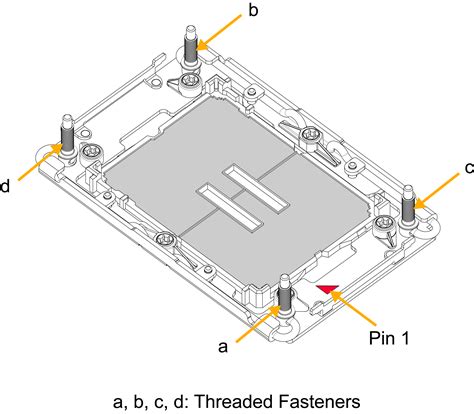 b

d

c

a

Pin 1

a, b, c, d: Threaded Fasteners