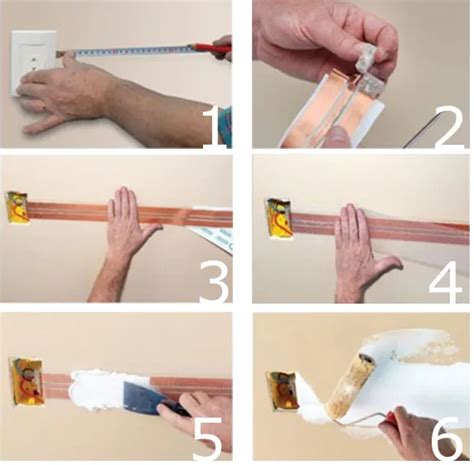 1
2
3
4
5
6