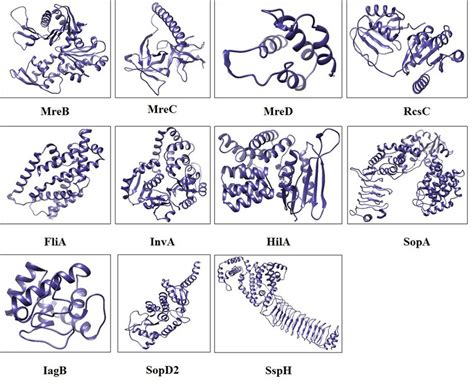 MreB

MreC

MreD

RcsC

FliA

InvA

HilA

SopA

IagB

SopD2

SspH