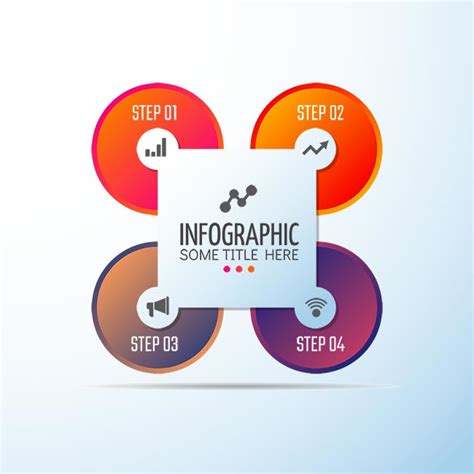 STEP 01

STEP 02

INFOGRAPHIC
SOME TITLE HERE

STEP 03

STEP 04